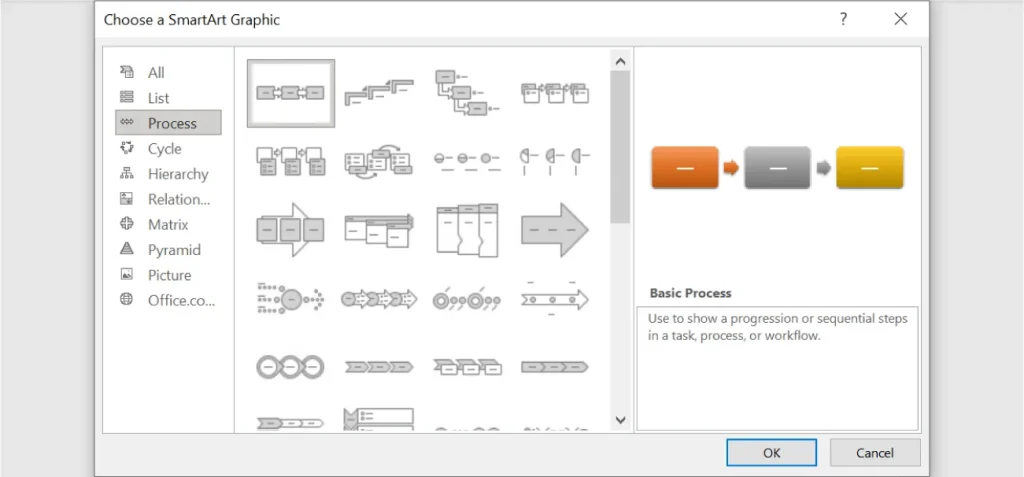 Choose a SmartArt Graphic

?

All
List
Process
Cycle
Hierarchy
Relation...
Matrix
Pyramid
Picture
Office.co...

Basic Process

Use to show a progression or sequential steps in a task, process, or workflow.

OK
Cancel